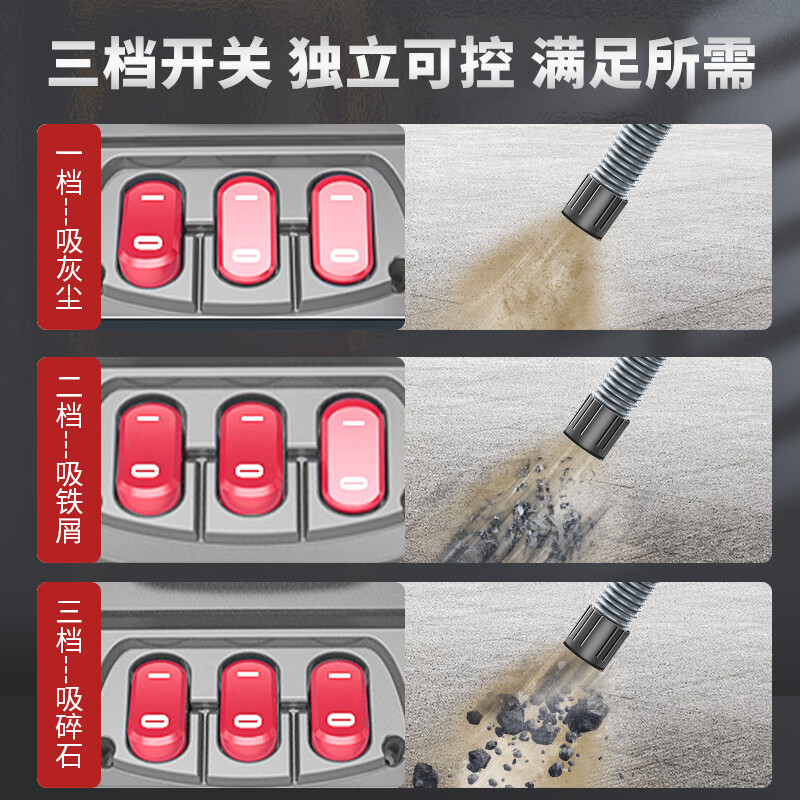 三档开关 独立可控 满足所需

一档---吸灰尘

二档---吸铁屑

三档---吸碎石